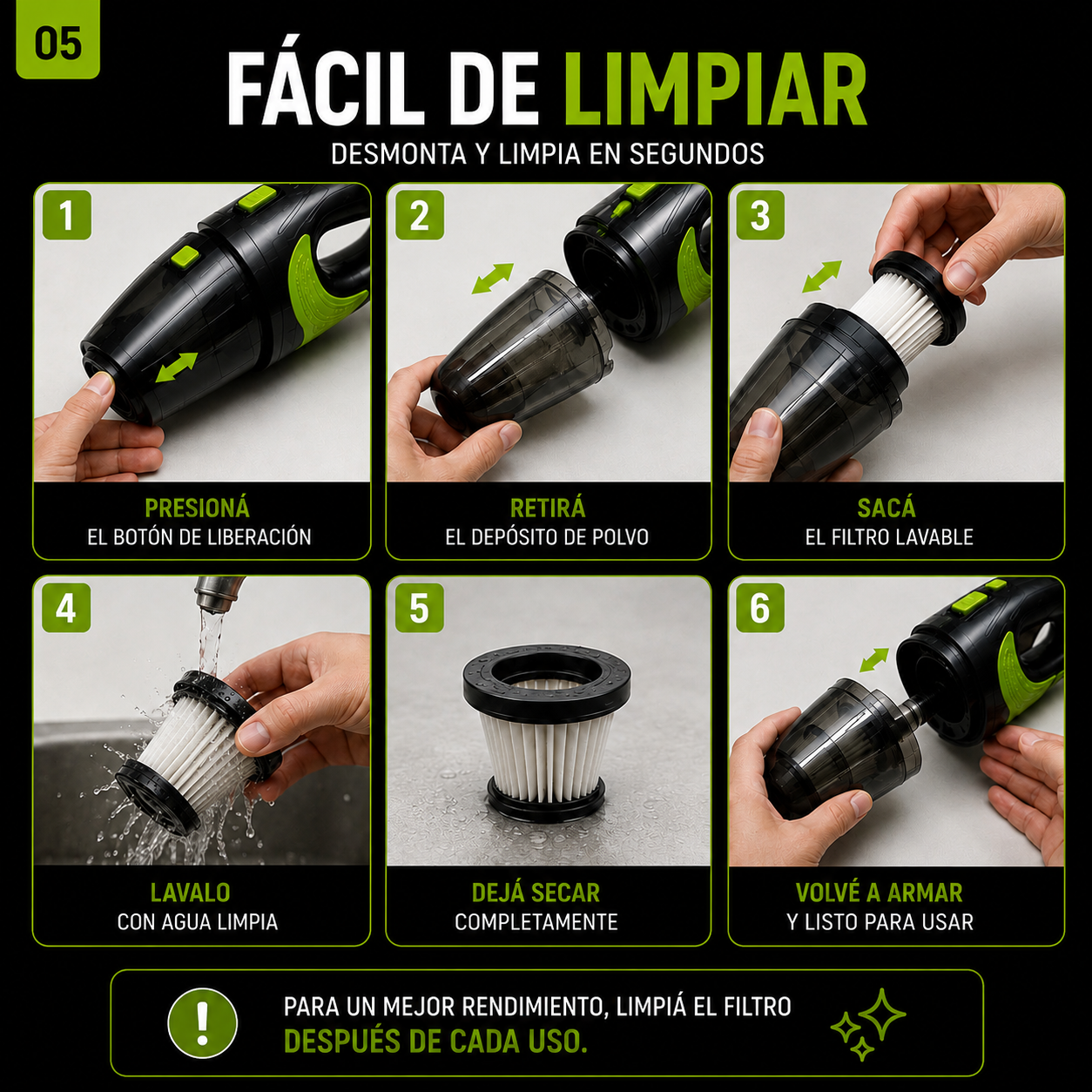 05

FÁCIL DE LIMPIAR

DESMONTA Y LIMPIA EN SEGUNDOS

1

PRESIONÁ
EL BOTÓN DE LIBERACIÓN

2

RETIRÁ
EL DEPÓSITO DE POLVO

3

SACÁ
EL FILTRO LAVABLE

4

LAVALO
CON AGUA LIMPIA

5

DEJÁ SECAR
COMPLETAMENTE

6

VOLVÉ A ARMAR
Y LISTO PARA USAR

!

PARA UN MEJOR RENDIMIENTO, LIMPIÁ EL FILTRO
DESPUÉS DE CADA USO.